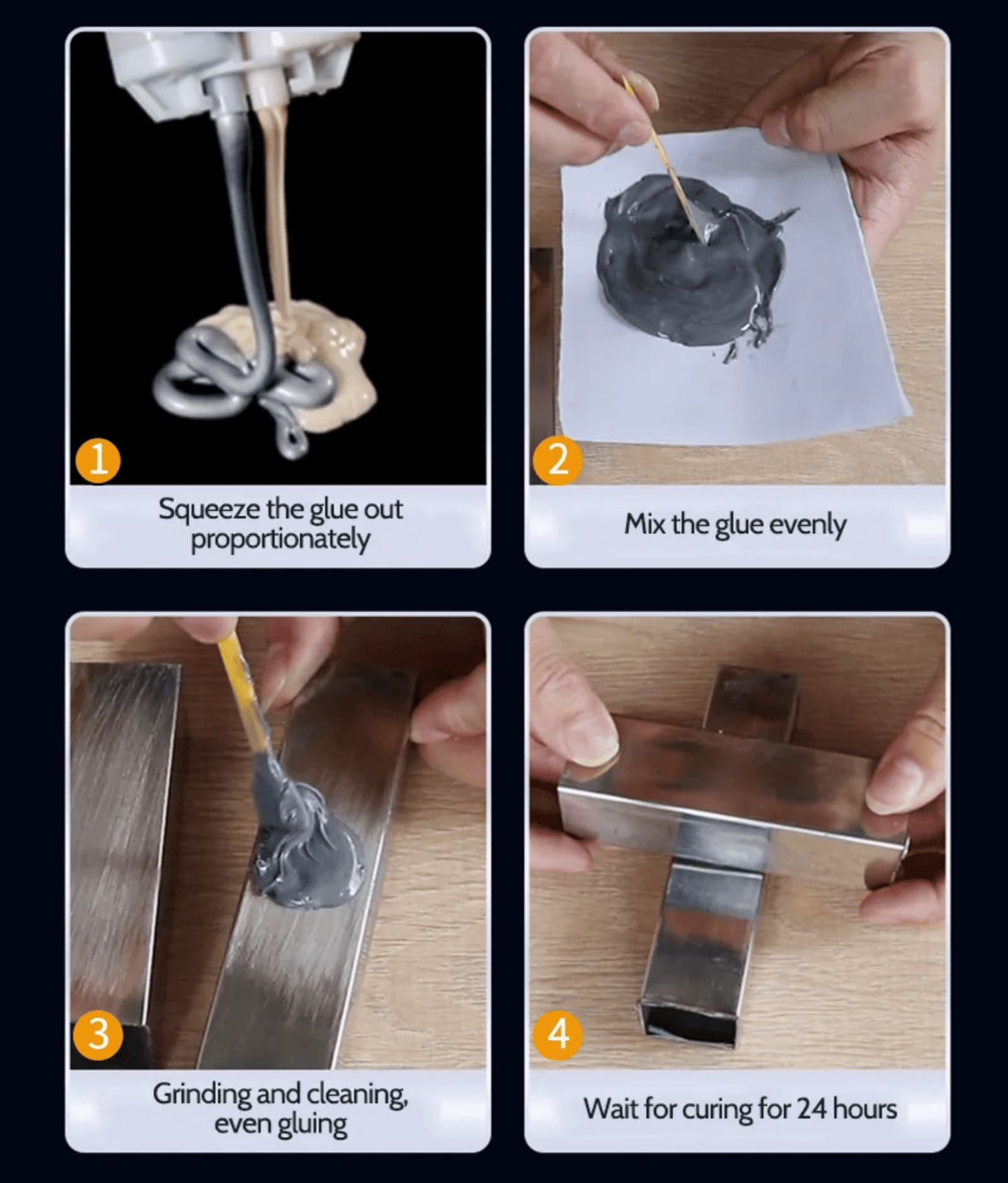 1
Squeeze the glue out proportionately

2
Mix the glue evenly

3
Grinding and cleaning, even gluing

4
Wait for curing for 24 hours